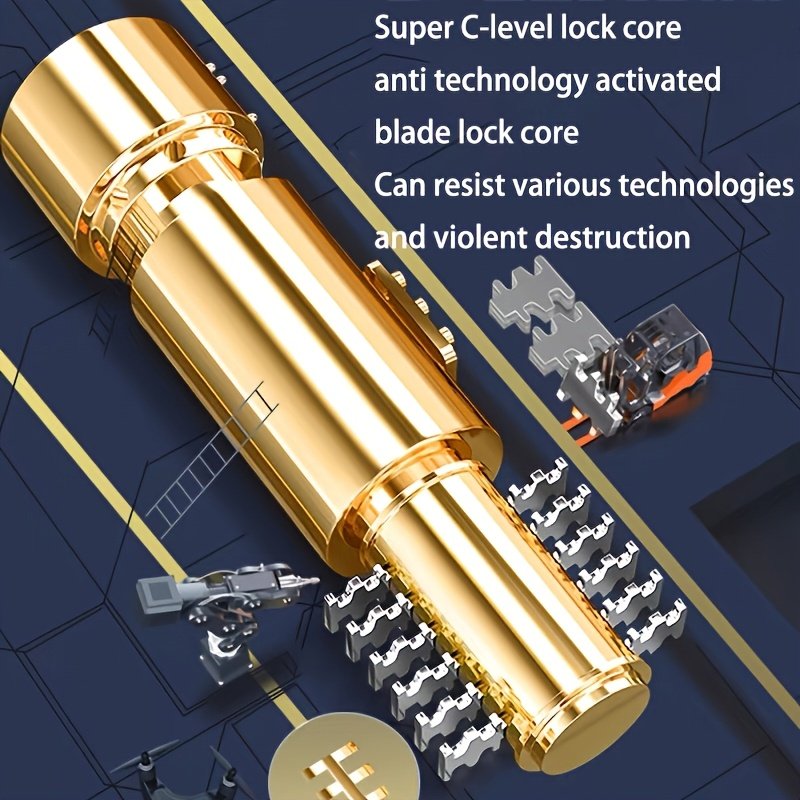 Super C-level lock core
anti technology activated
blade lock core
Can resist various technologies
and violent destruction